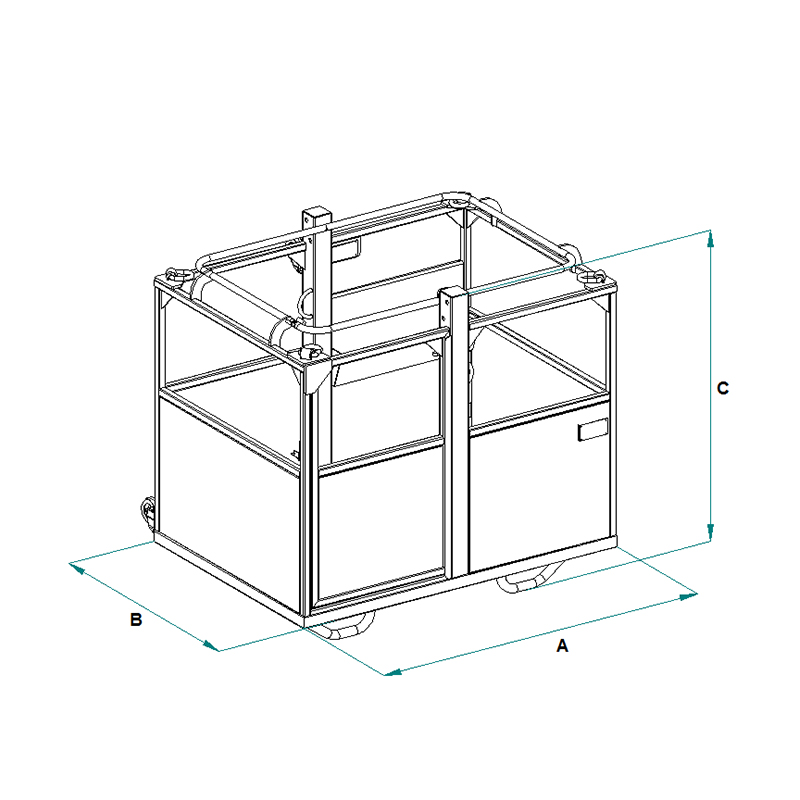 C

B

A